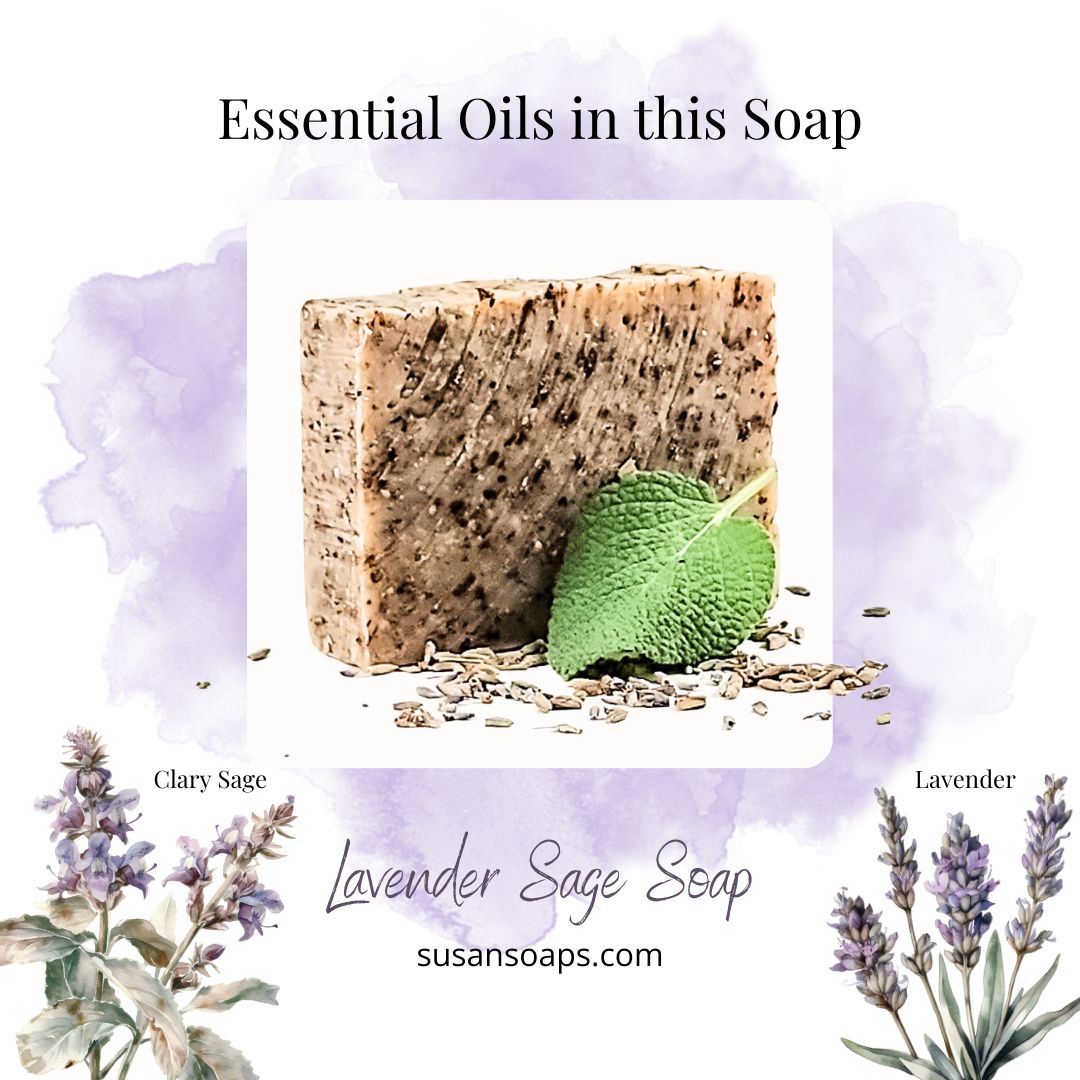 Essential Oils in this Soap

Clary Sage

Lavender

Lavender Sage Soap

susansoaps.com