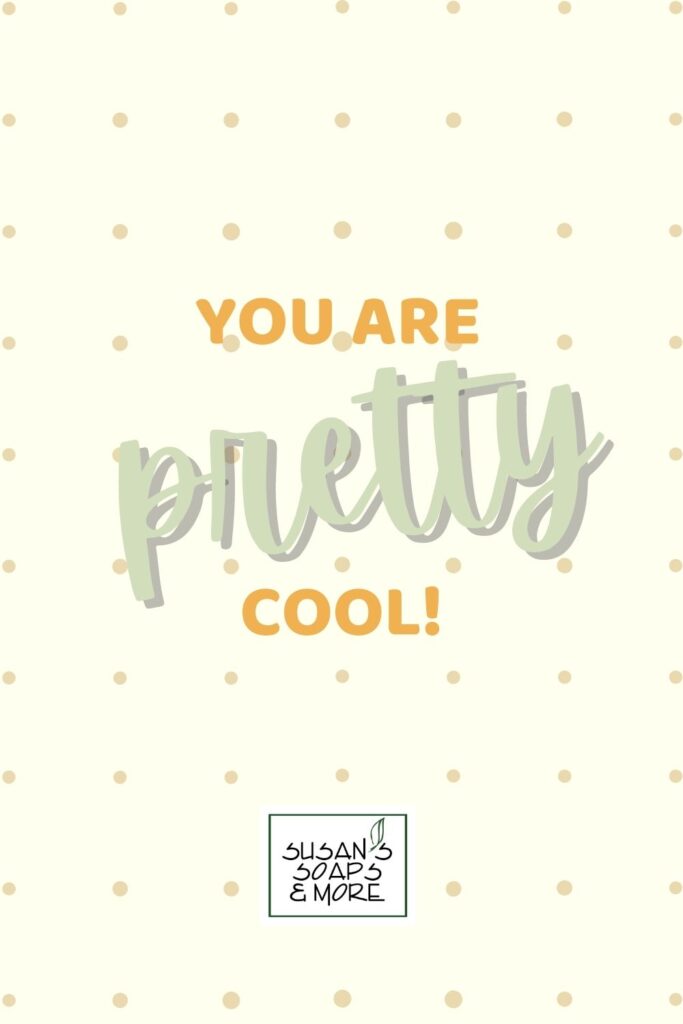 YOU ARE
pretty
COOL!

SUSAN'S
SOAPS
& MORE